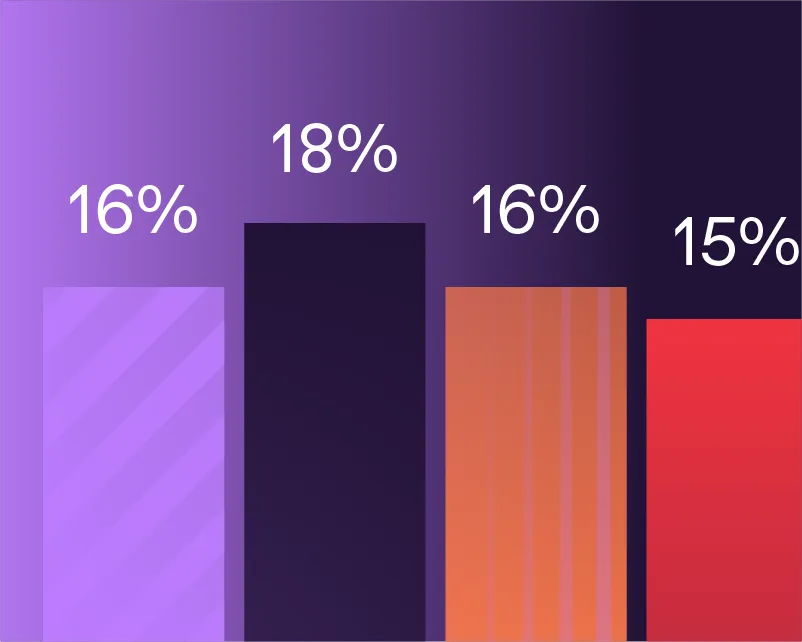 16%

18%

16%

15%